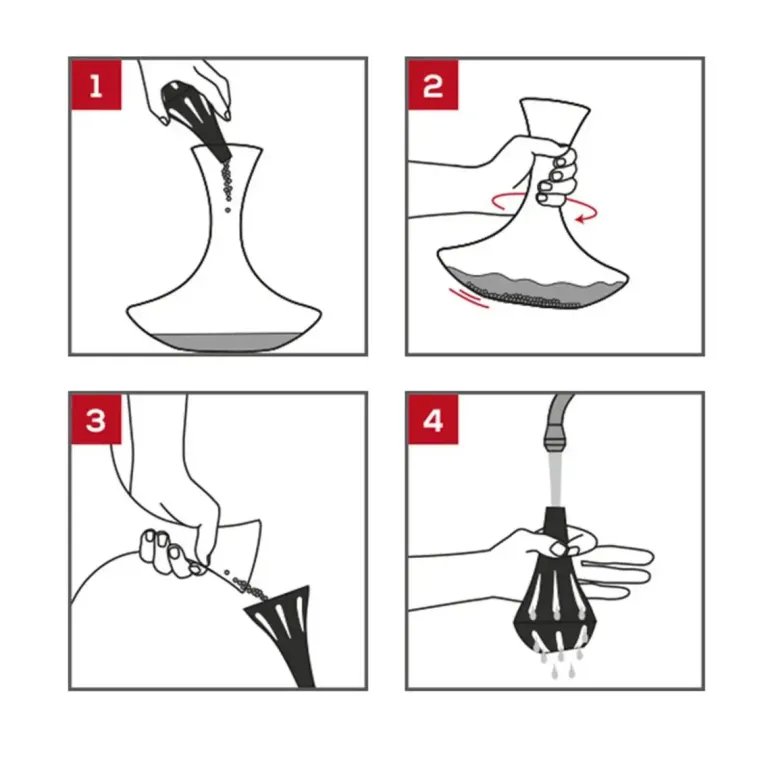 1

2

3

4